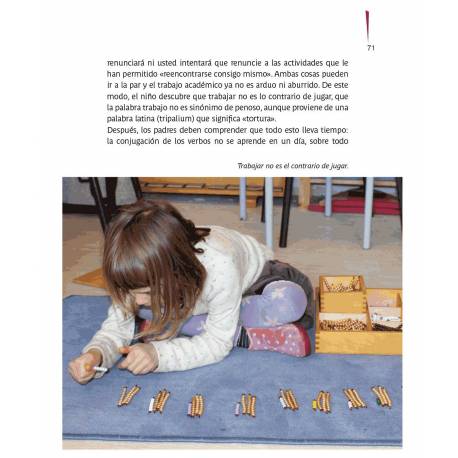 71

renunciará ni usted intentará que renuncie a las actividades que le han permitido «reencontrarse consigo mismo». Ambas cosas pueden ir a la par y el trabajo académico ya no es arduo ni aburrido. De este modo, el niño descubre que trabajar no es lo contrario de jugar, que la palabra trabajo no es sinónimo de penoso, aunque proviene de una palabra latina (tripalium) que significa «tortura».
Después, los padres deben comprender que todo esto lleva tiempo: la conjugación de los verbos no se aprende en un día, sobre todo

Trabajar no es el contrario de jugar.