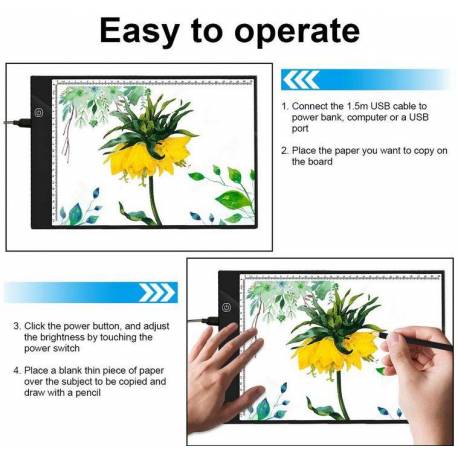 Easy to operate

1. Connect the 1.5m USB cable to power bank, computer or a USB port

2. Place the paper you want to copy on the board

3. Click the power button, and adjust the brightness by touching the power switch

4. Place a blank thin piece of paper over the subject to be copied and draw with a pencil