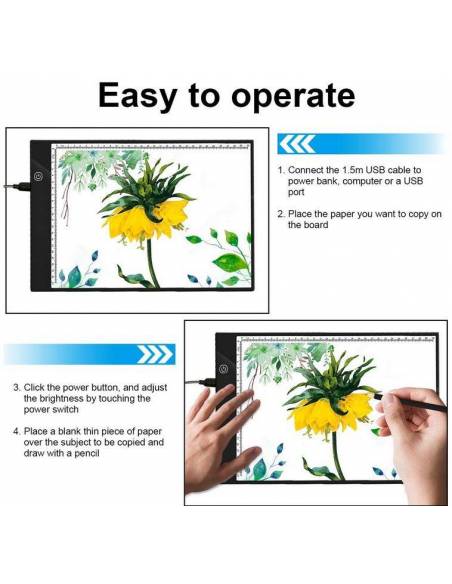 Easy to operate

1. Connect the 1.5m USB cable to power bank, computer or a USB port

2. Place the paper you want to copy on the board

3. Click the power button, and adjust the brightness by touching the power switch

4. Place a blank thin piece of paper over the subject to be copied and draw with a pencil