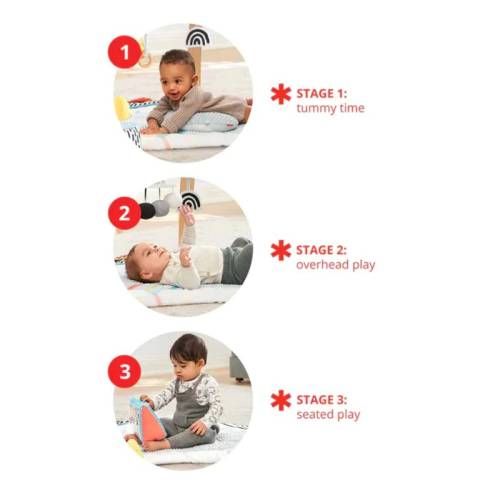 1

STAGE 1:
tummy time

2

STAGE 2:
overhead play

3

STAGE 3:
seated play