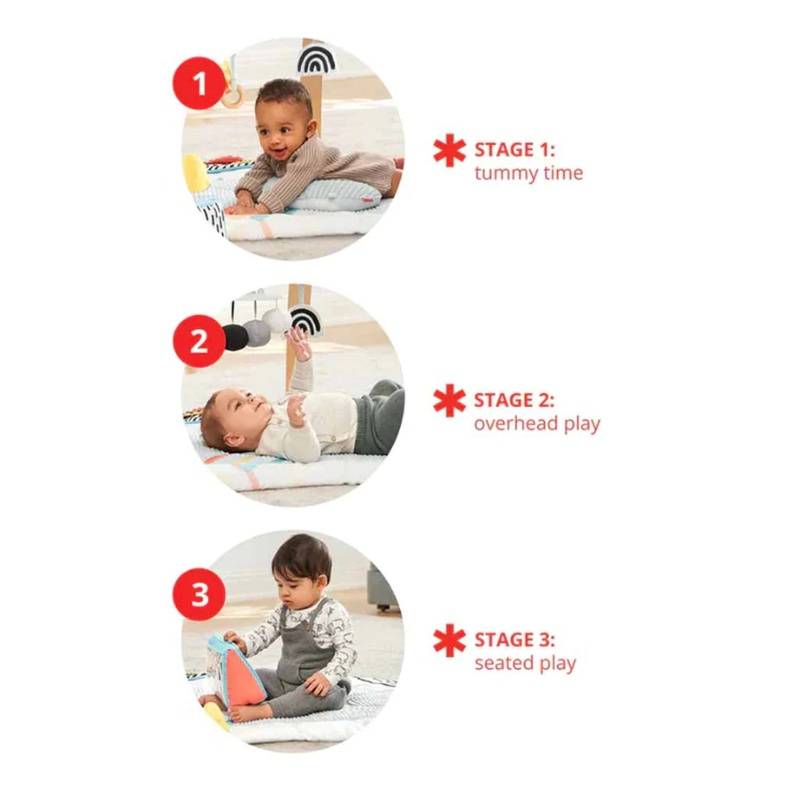 1

STAGE 1:
tummy time

2

STAGE 2:
overhead play

3

STAGE 3:
seated play